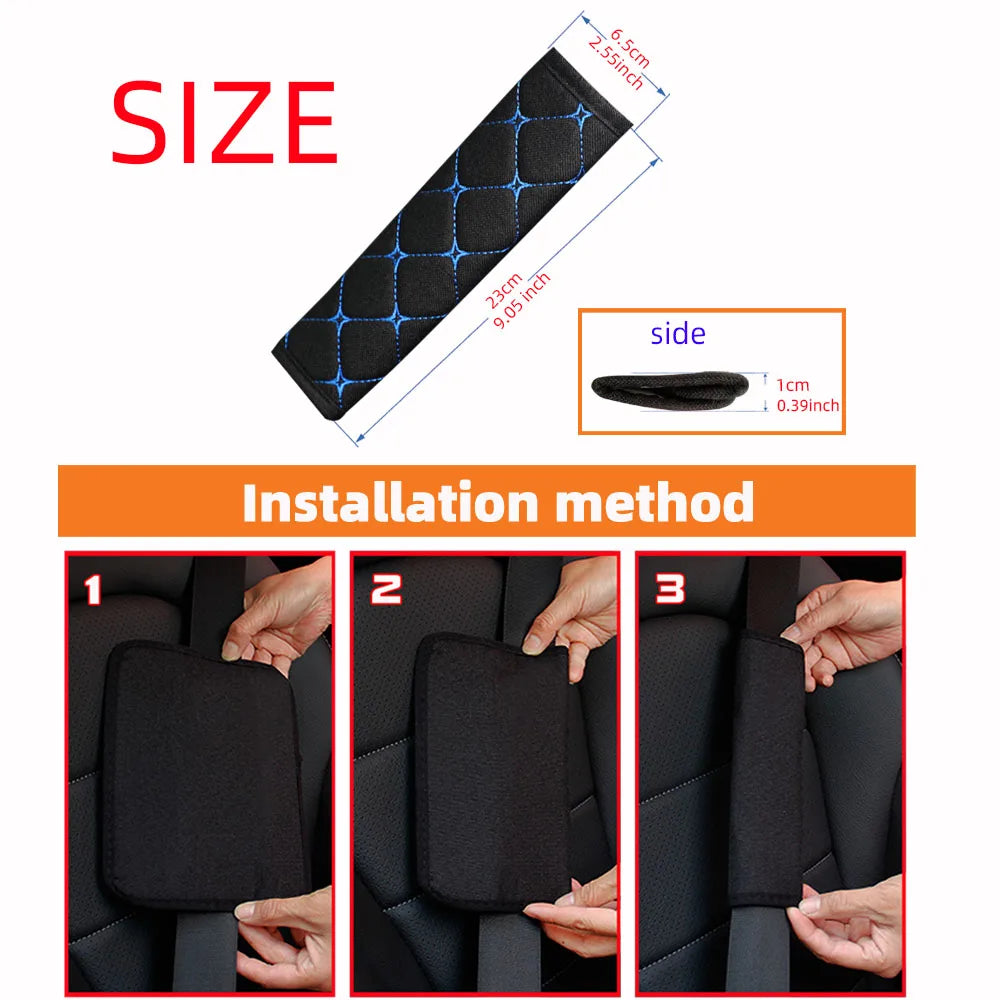 SIZE

6.5cm
2.55inch

23cm
9.05 inch

side

1cm
0.39inch

Installation method

1

2

3