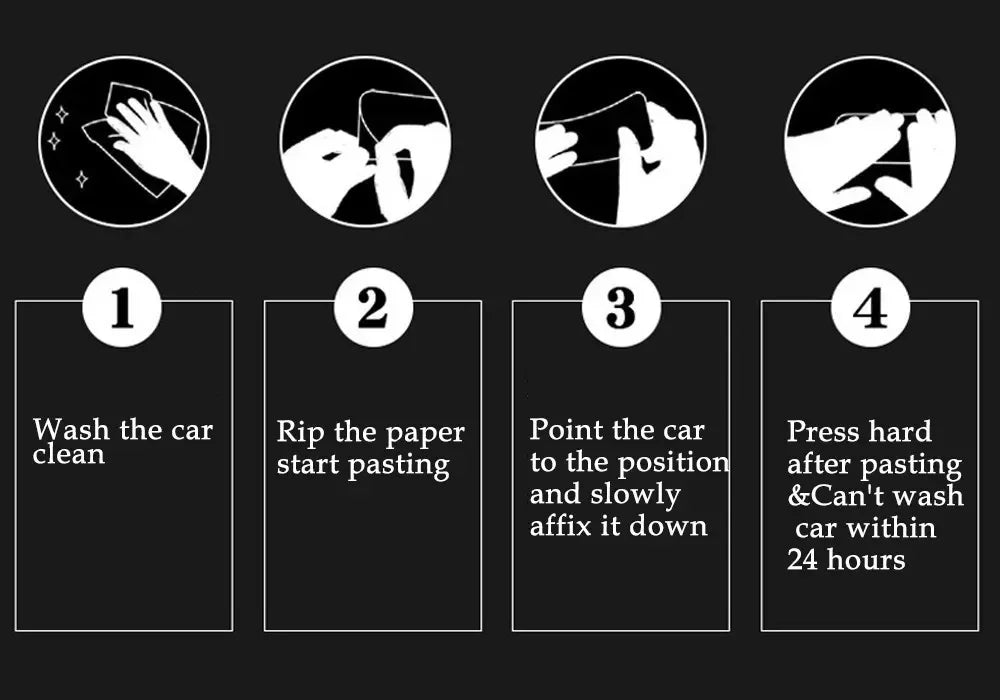 1

Wash the car clean

2

Rip the paper start pasting

3

Point the car to the position and slowly affix it down

4

Press hard after pasting &Can't wash car within 24 hours