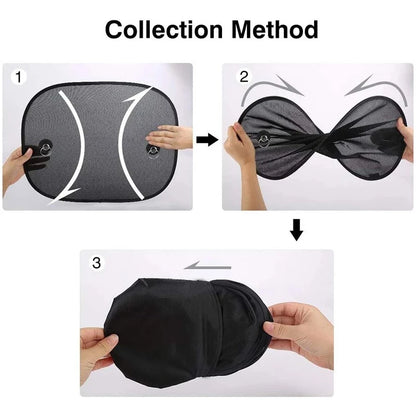 Collection Method

1

2

3