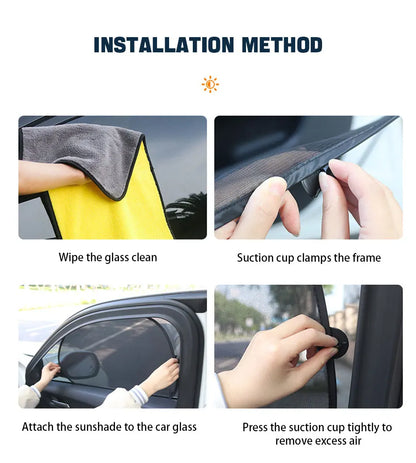 INSTALLATION METHOD

Wipe the glass clean

Suction cup clamps the frame

Attach the sunshade to the car glass

Press the suction cup tightly to remove excess air