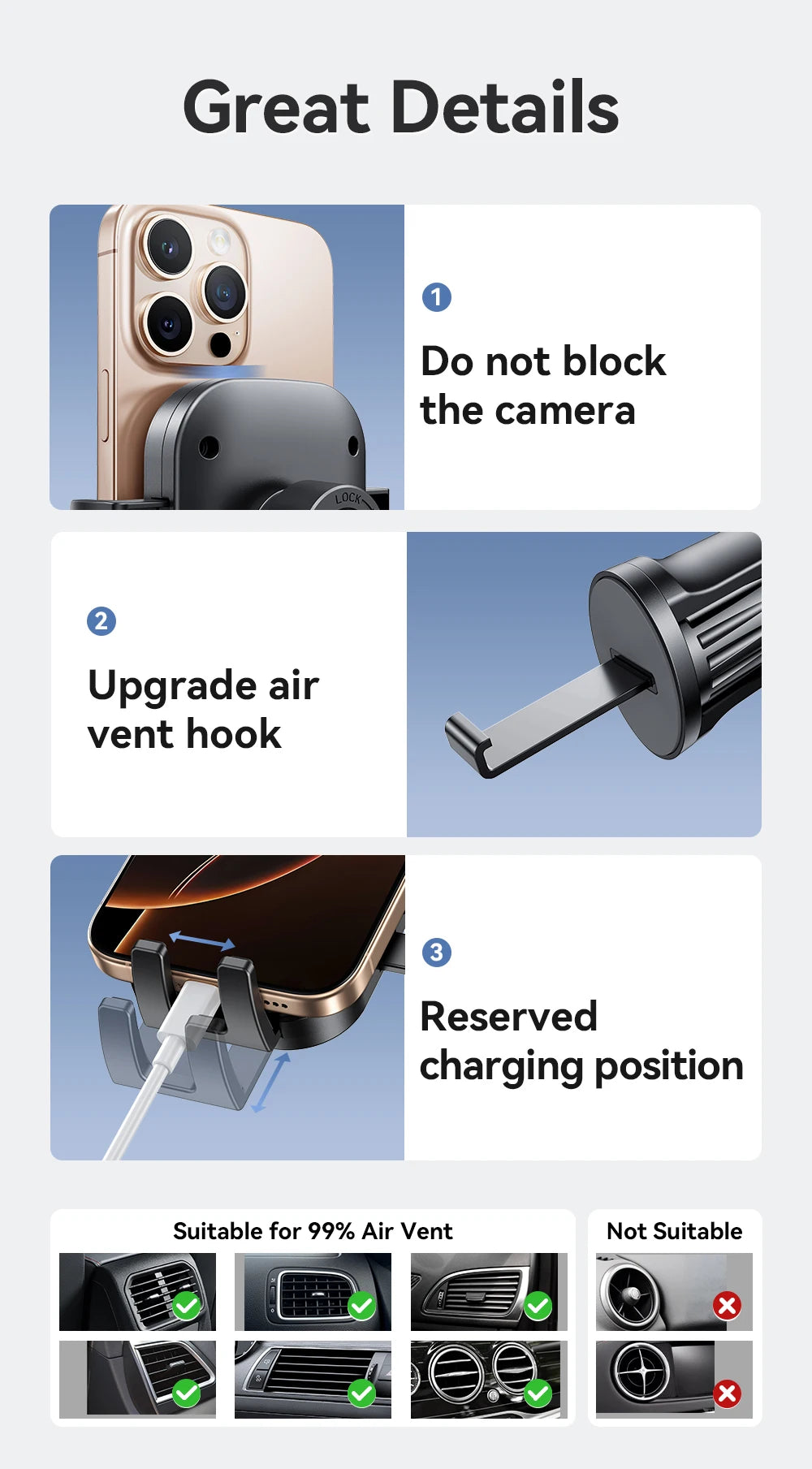 Great Details

LOCK

1

Do not block the camera

2

Upgrade air vent hook

3

Reserved charging position

Suitable for 99% Air Vent

Not Suitable