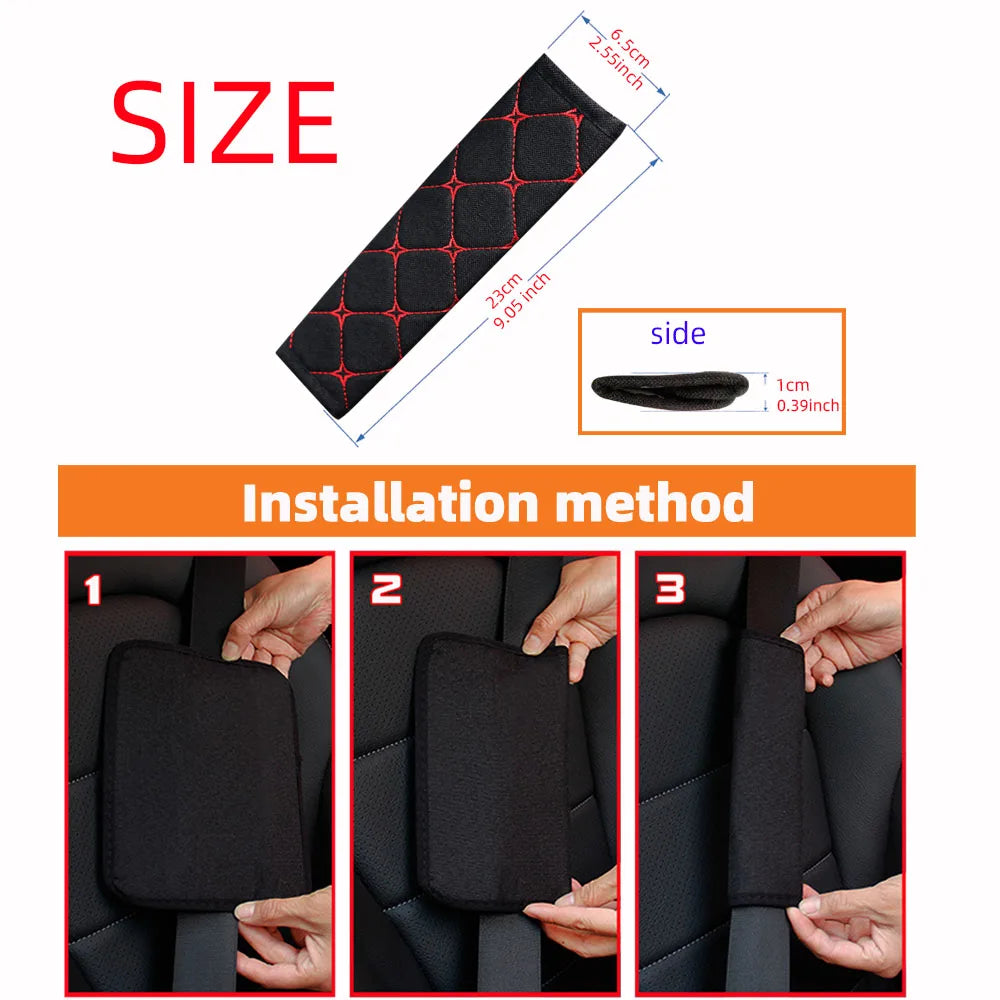 SIZE

6.5cm
2.55inch

23cm
9.05 inch

side

1cm
0.39inch

Installation method

1

2

3