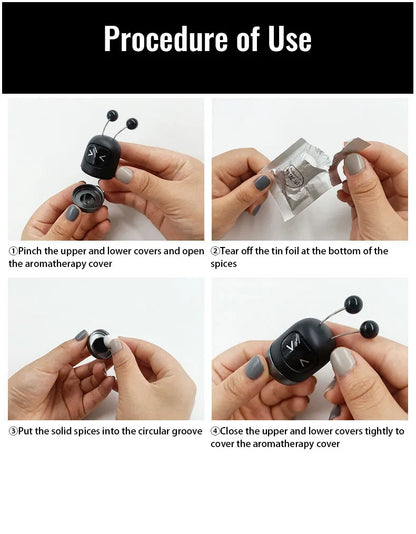 Procedure of Use

①Pinch the upper and lower covers and open the aromatherapy cover

②Tear off the tin foil at the bottom of the spices

③Put the solid spices into the circular groove

④Close the upper and lower covers tightly to cover the aromatherapy cover